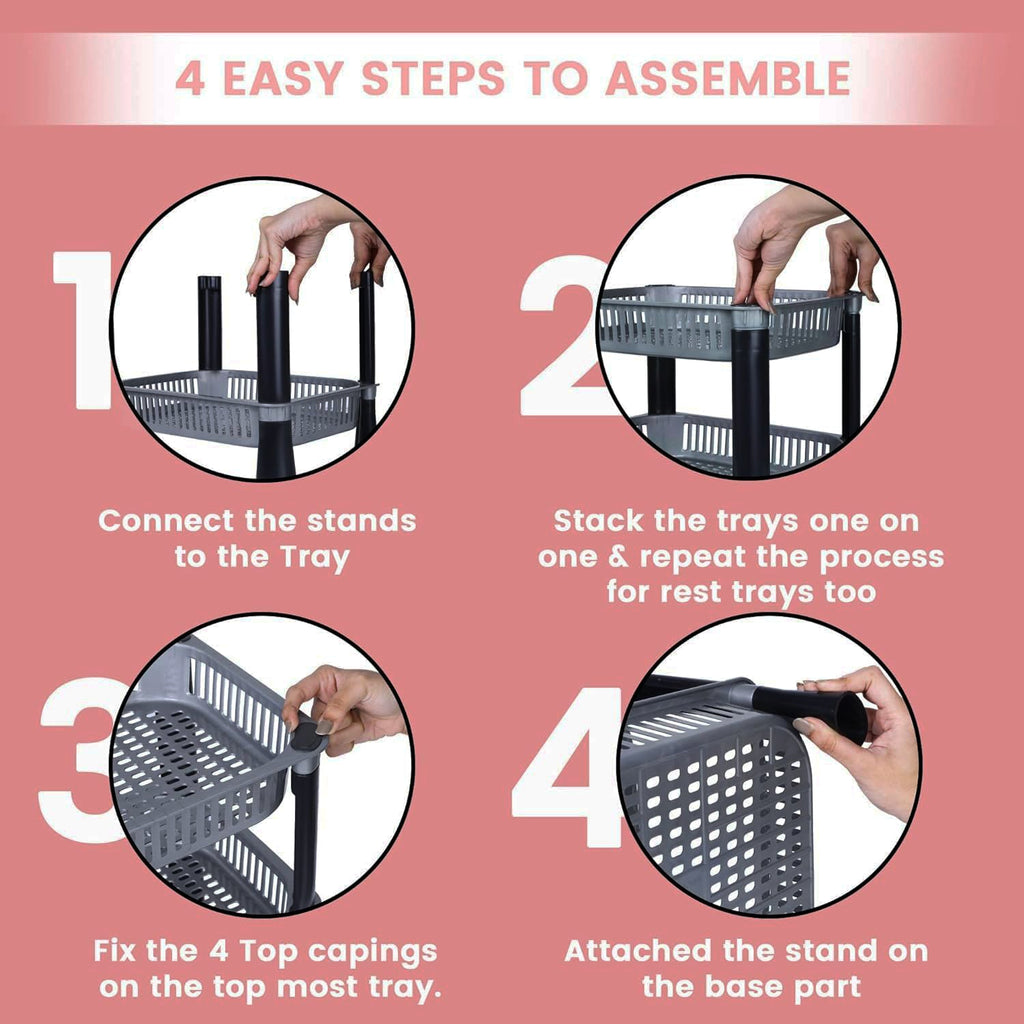 4 EASY STEPS TO ASSEMBLE

1

Connect the stands to the Tray

2

Stack the trays one on one & repeat the process for rest trays too

3

Fix the 4 Top capings on the top most tray.

4

Attached the stand on the base part