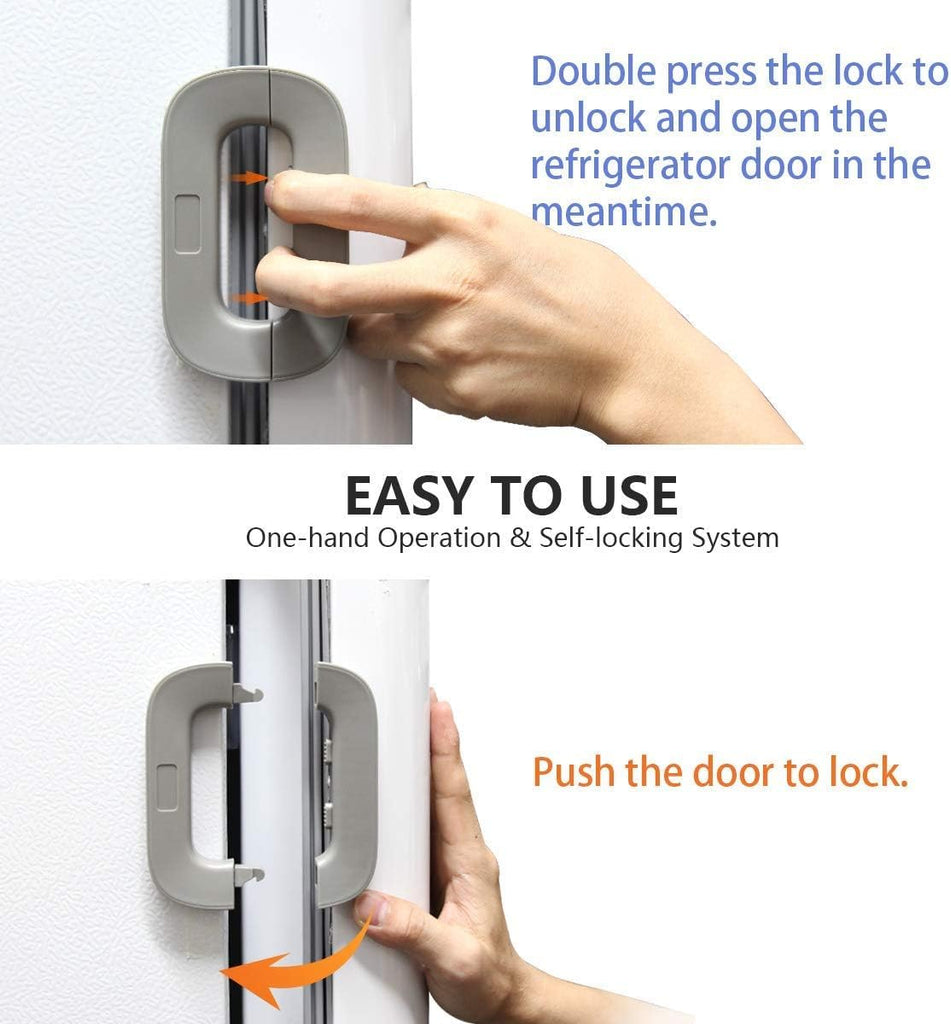 Double press the lock to unlock and open the refrigerator door in the meantime.

EASY TO USE
One-hand Operation & Self-locking System

Push the door to lock.