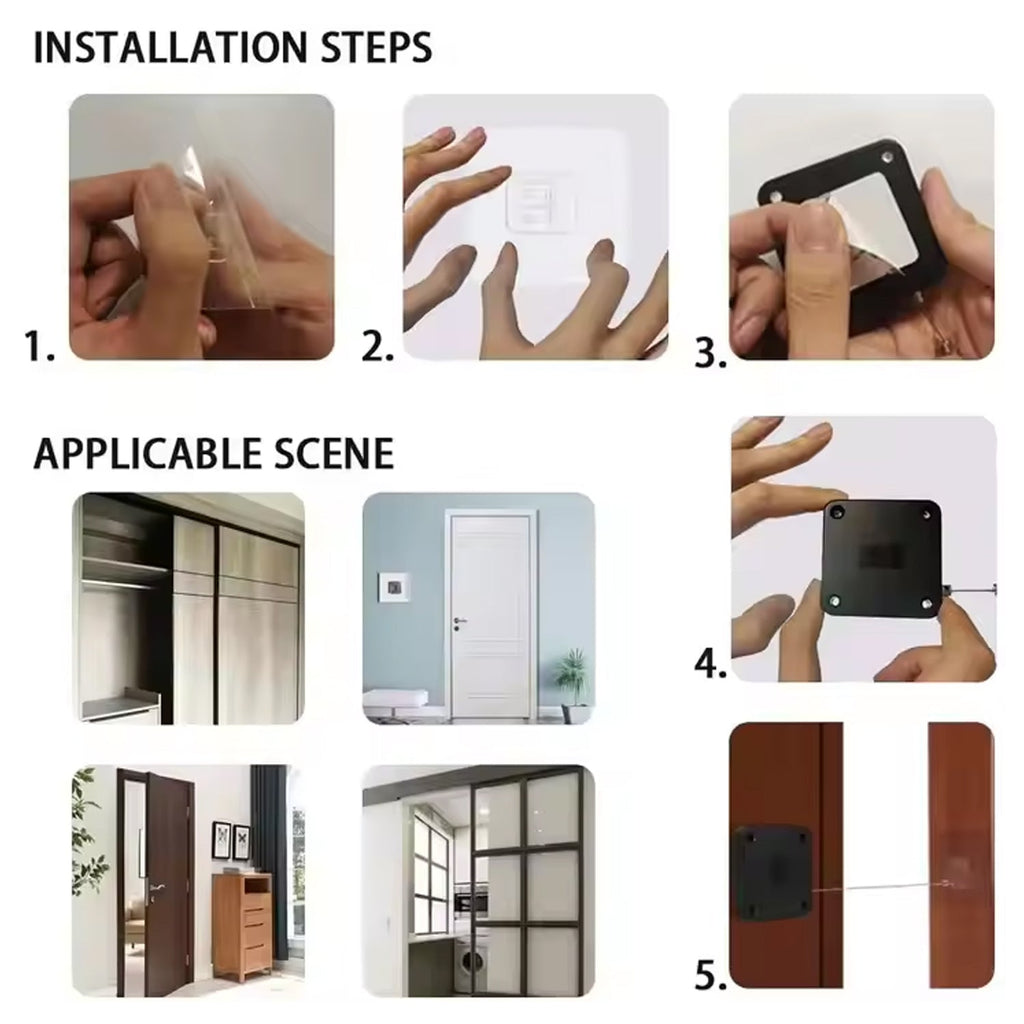 INSTALLATION STEPS

1.

2.

3.

APPLICABLE SCENE

4.

5.